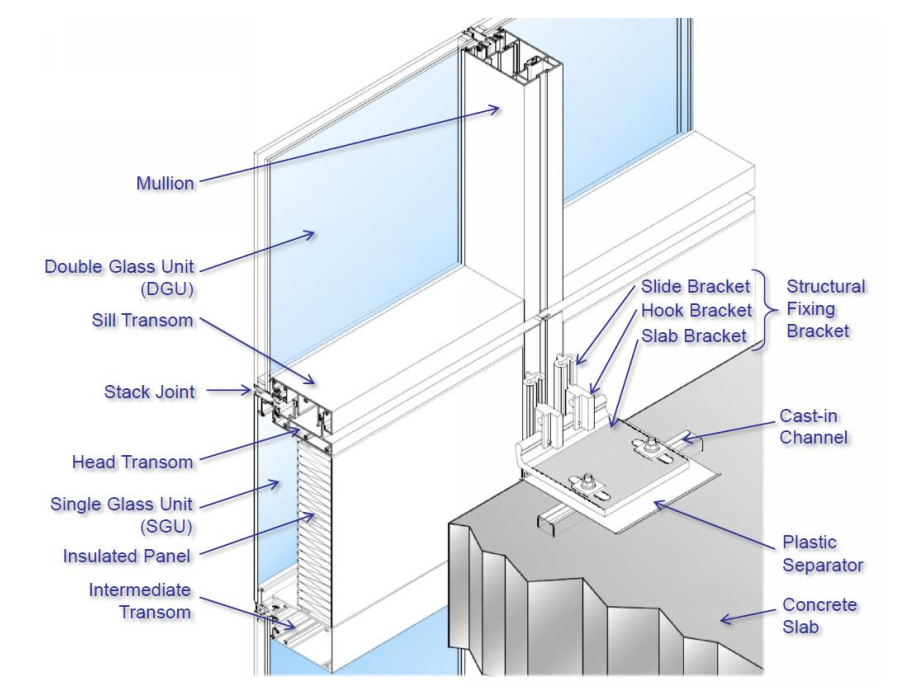 Mullion

Double Glass Unit (DGU)

Sill Transom

Stack Joint

Head Transom

Single Glass Unit (SGU)

Insulated Panel

Intermediate Transom

Slide Bracket

Hook Bracket

Slab Bracket

Structural Fixing Bracket

Cast-in Channel

Plastic Separator

Concrete Slab